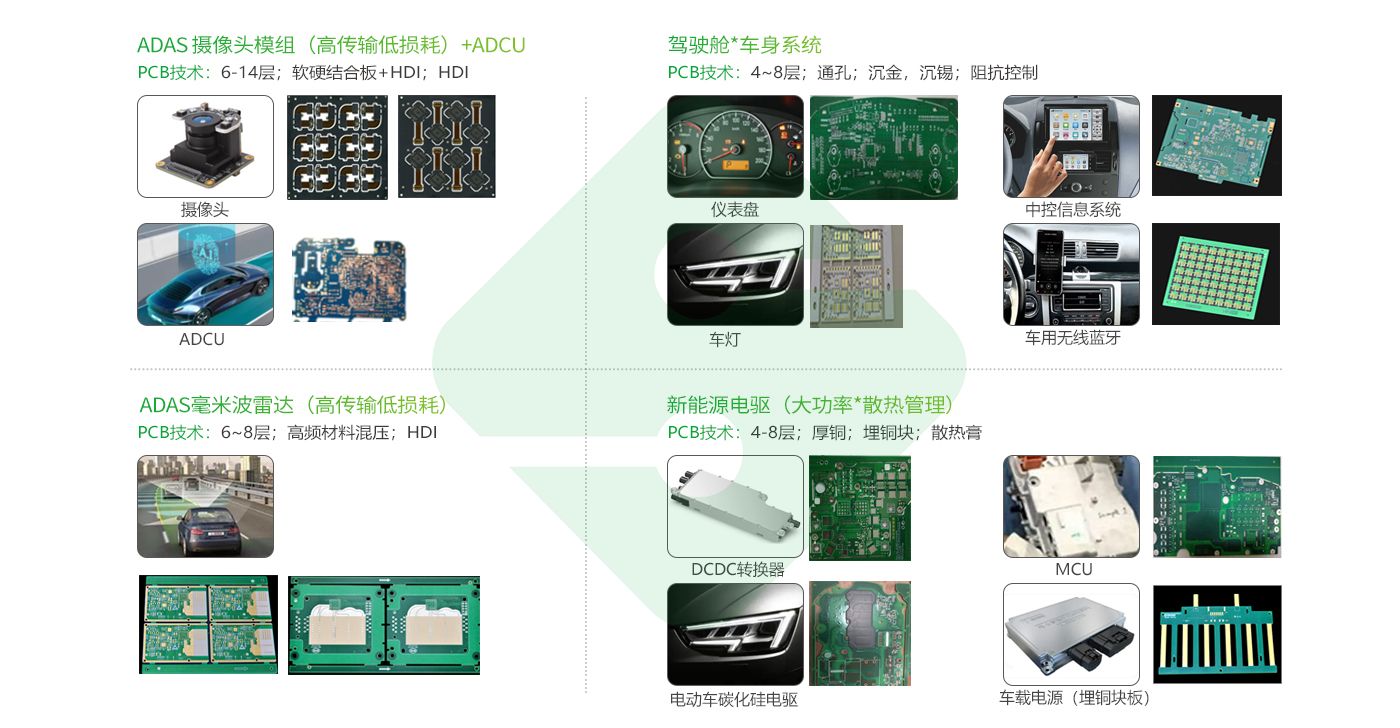 ADAS 摄像头模组（高传输低损耗）+ADCU
PCB技术：6-14层；软硬结合板+HDI；HDI

摄像头

ADCU

ADAS毫米波雷达（高传输低损耗）
PCB技术：6~8层；高频材料混压；HDI

驾驶舱*车身系统
PCB技术：4~8层；通孔；沉金，沉锡；阻抗控制

仪表盘

中控信息系统

车灯

车用无线蓝牙

新能源电驱（大功率*散热管理）
PCB技术：4-8层；厚铜；埋铜块；散热膏

DCDC转换器

MCU

电动车碳化硅电驱

车载电源（埋铜块板）